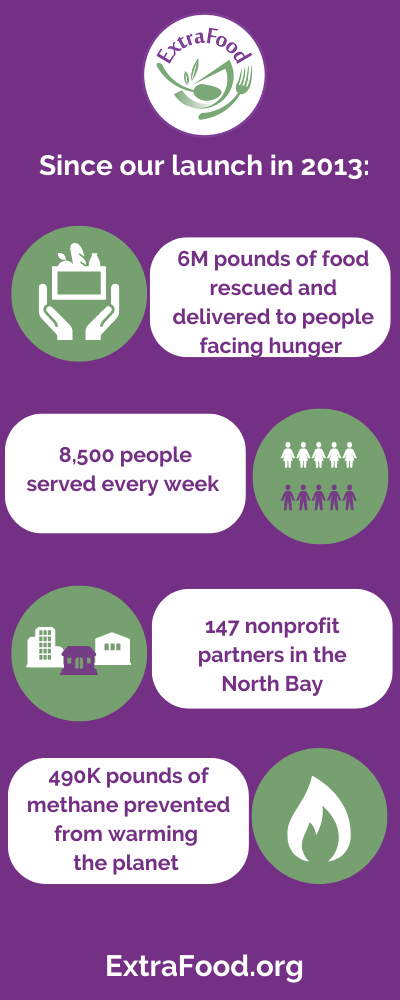 ExtraFood

Since our launch in 2013:

6M pounds of food rescued and delivered to people facing hunger

8,500 people served every week

147 nonprofit partners in the North Bay

490K pounds of methane prevented from warming the planet

ExtraFood.org